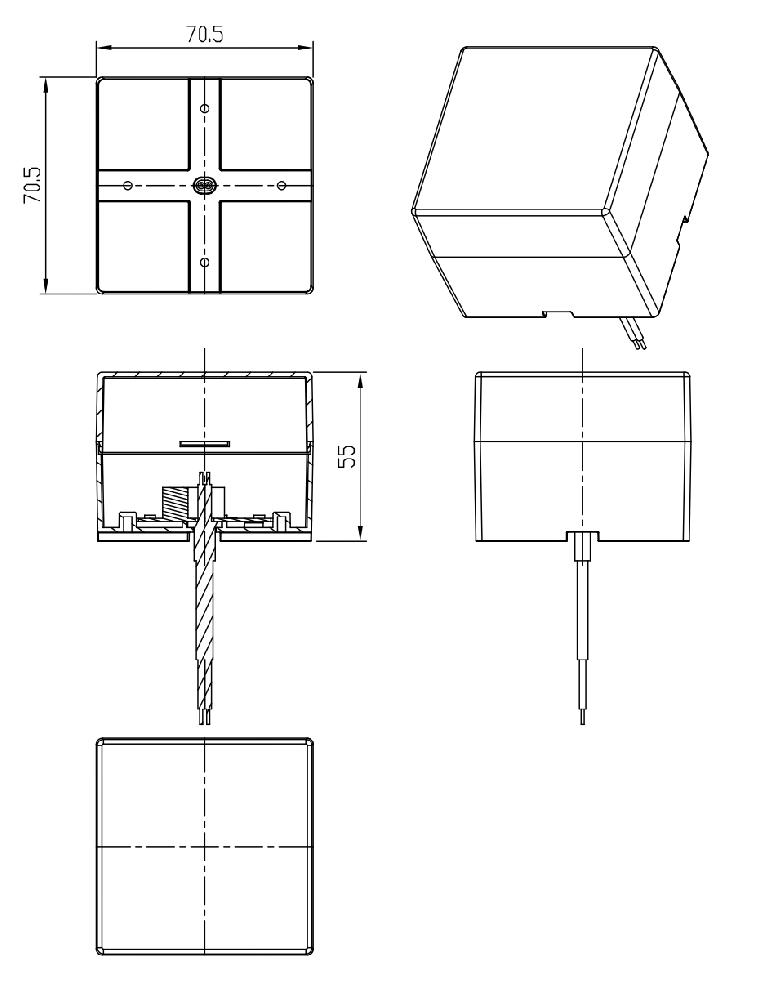 70.5

70.5

55